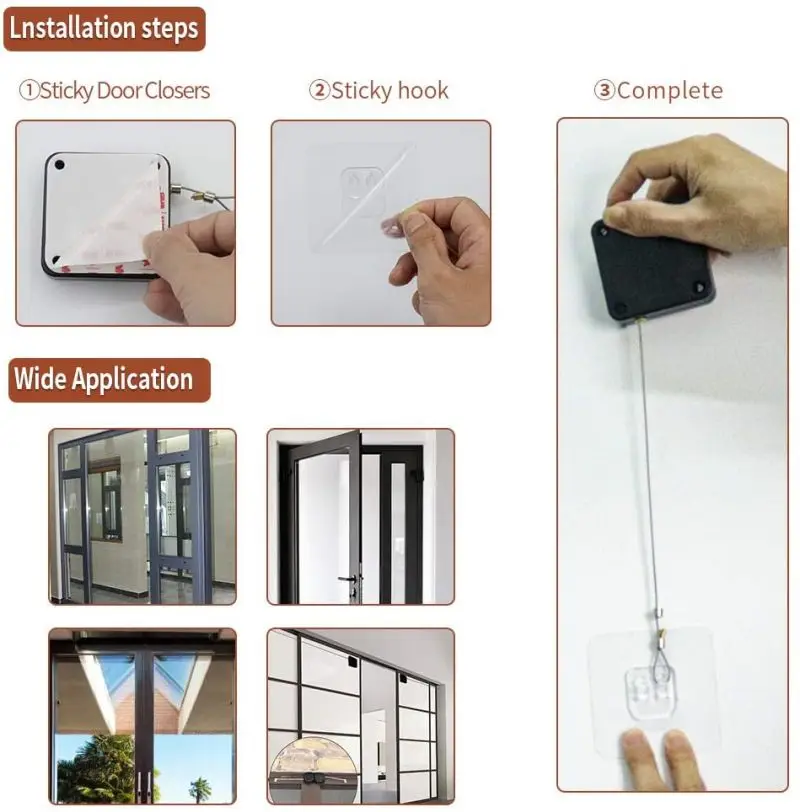 Lnstallation steps

①Sticky Door Closers

②Sticky hook

③Complete

Wide Application